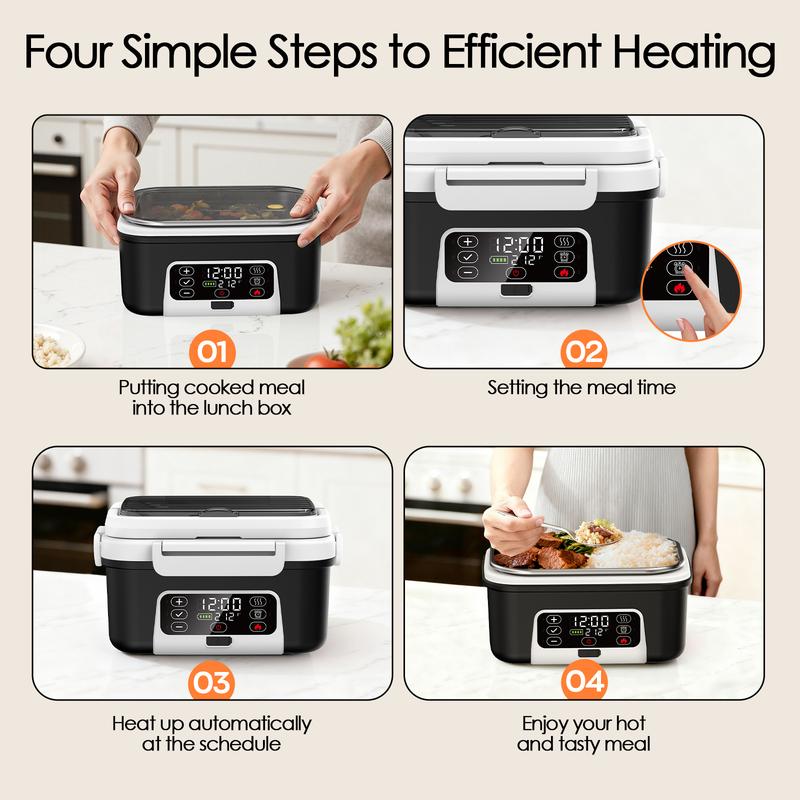 Four Simple Steps to Efficient Heating

12:00
212°F

01

Putting cooked meal into the lunch box

12:00
212°F

02

Setting the meal time

12:00
212°F

03

Heat up automatically at the schedule

12:00
212°F

04

Enjoy your hot and tasty meal